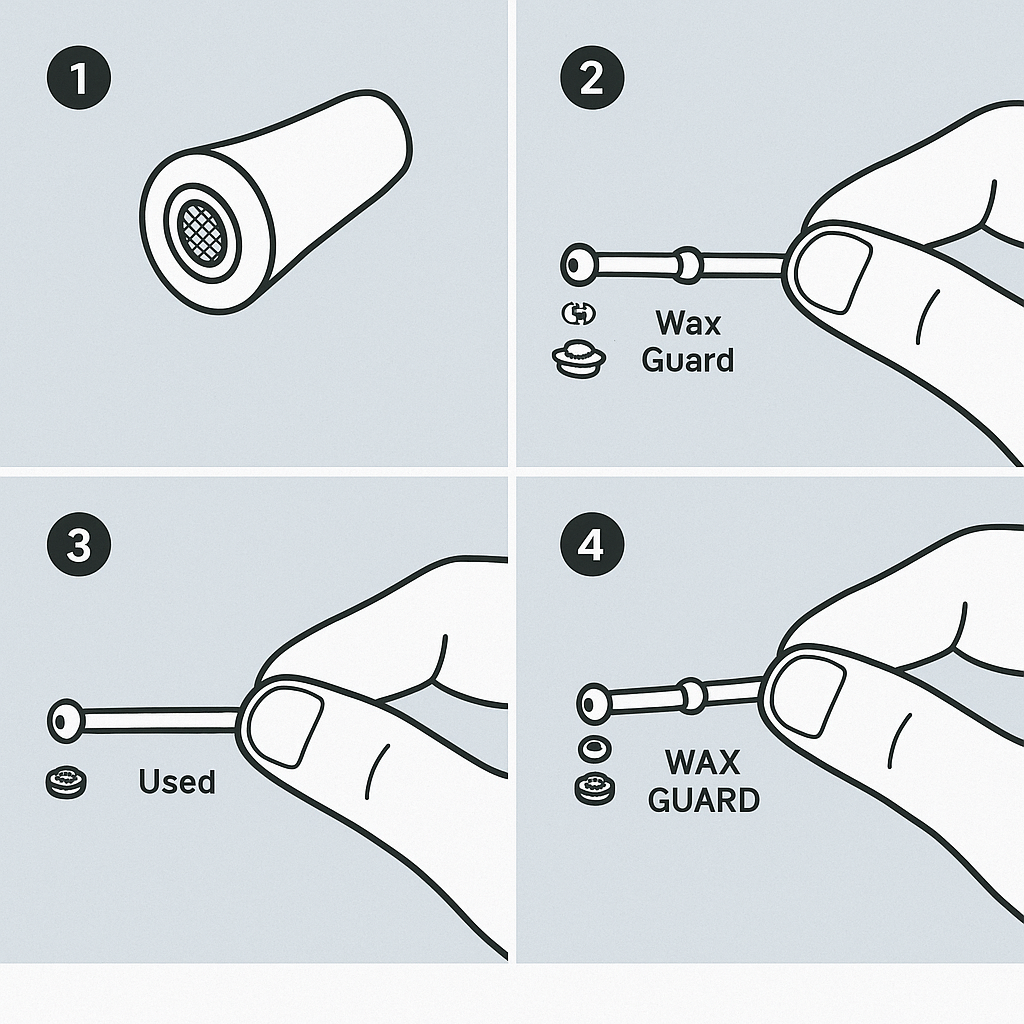 1

2

Wax Guard

3

Used

4

WAX GUARD